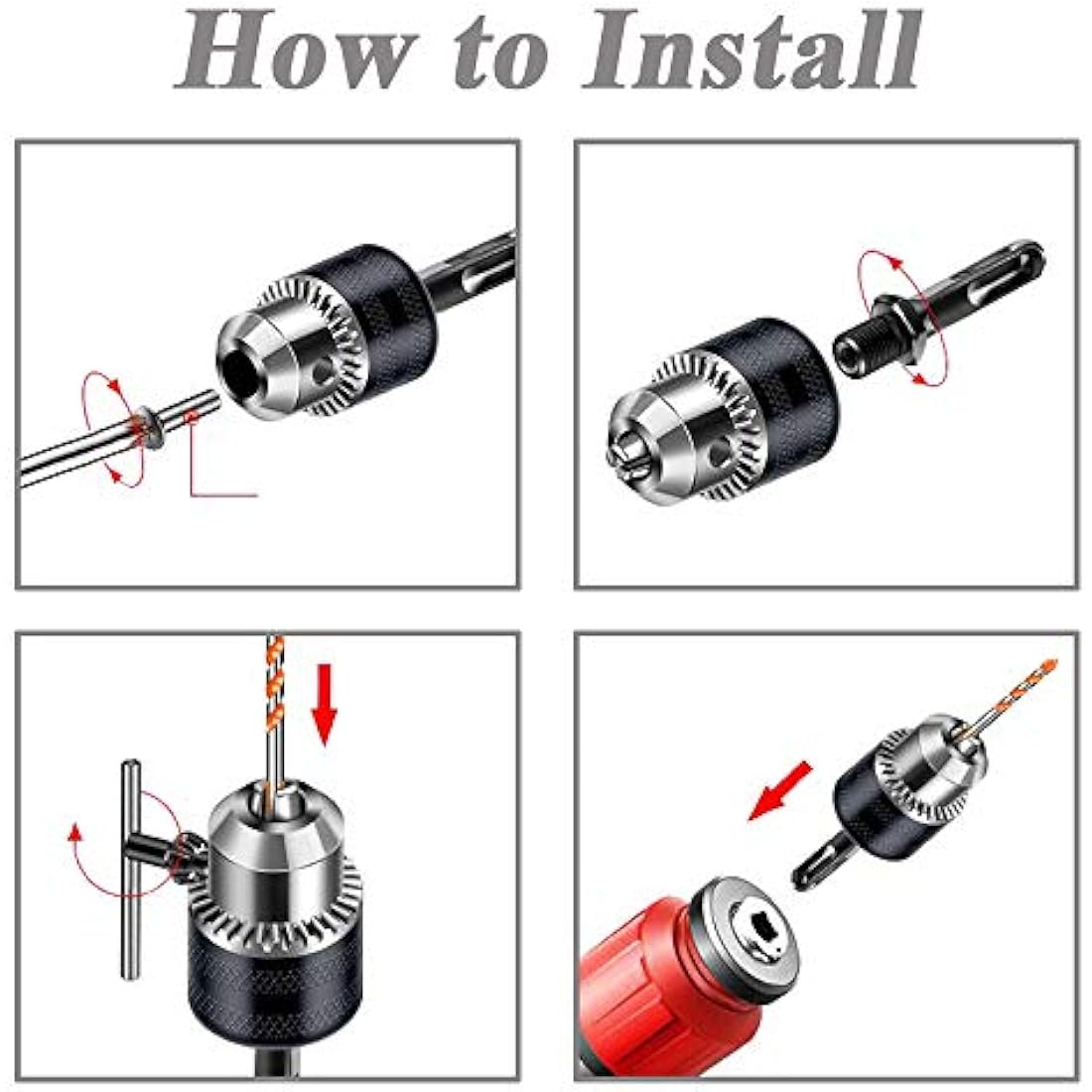 How to Install