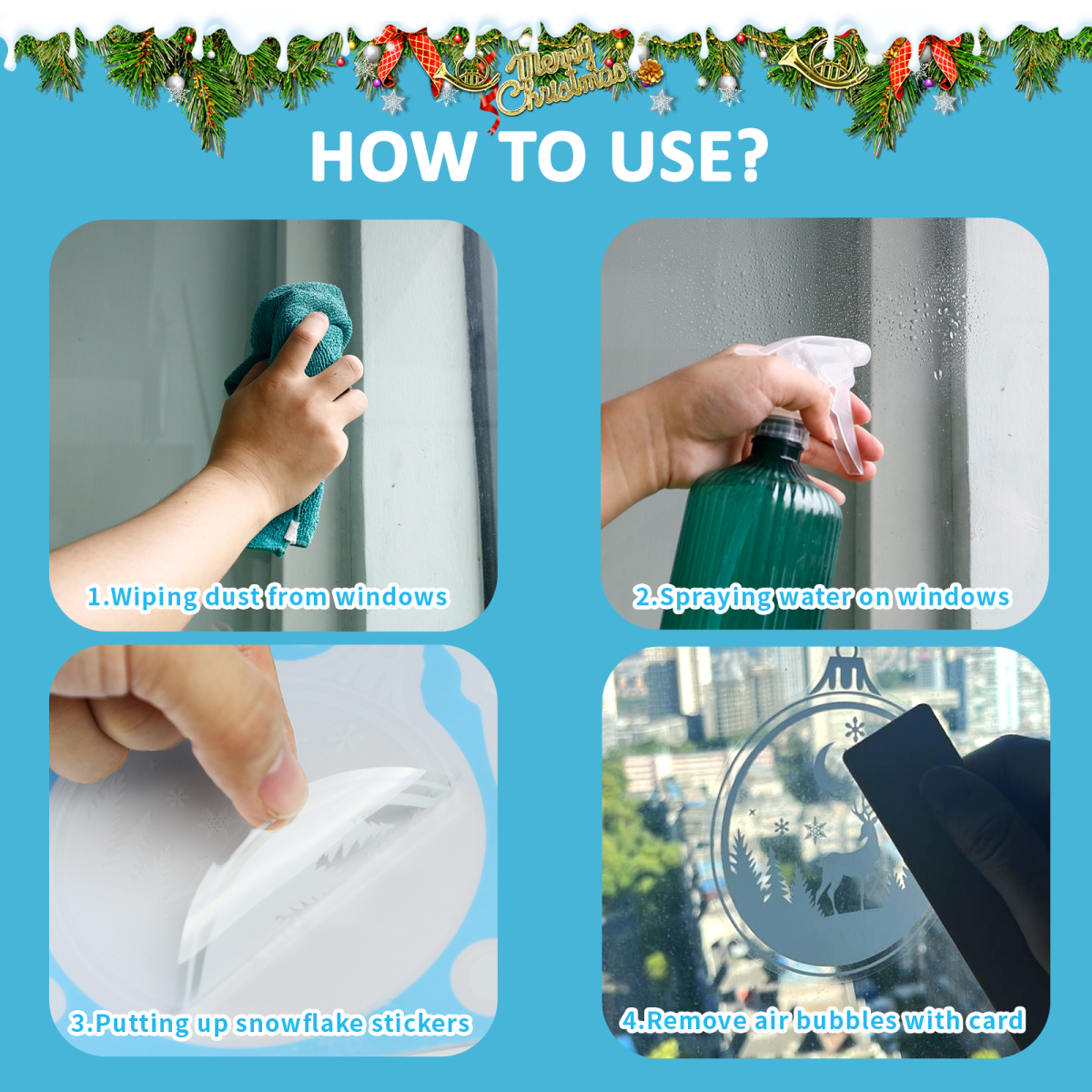 Merry Christmas

HOW TO USE?

1.Wiping dust from windows

2.Spraying water on windows

3.Putting up snowflake stickers

4.Remove air bubbles with card