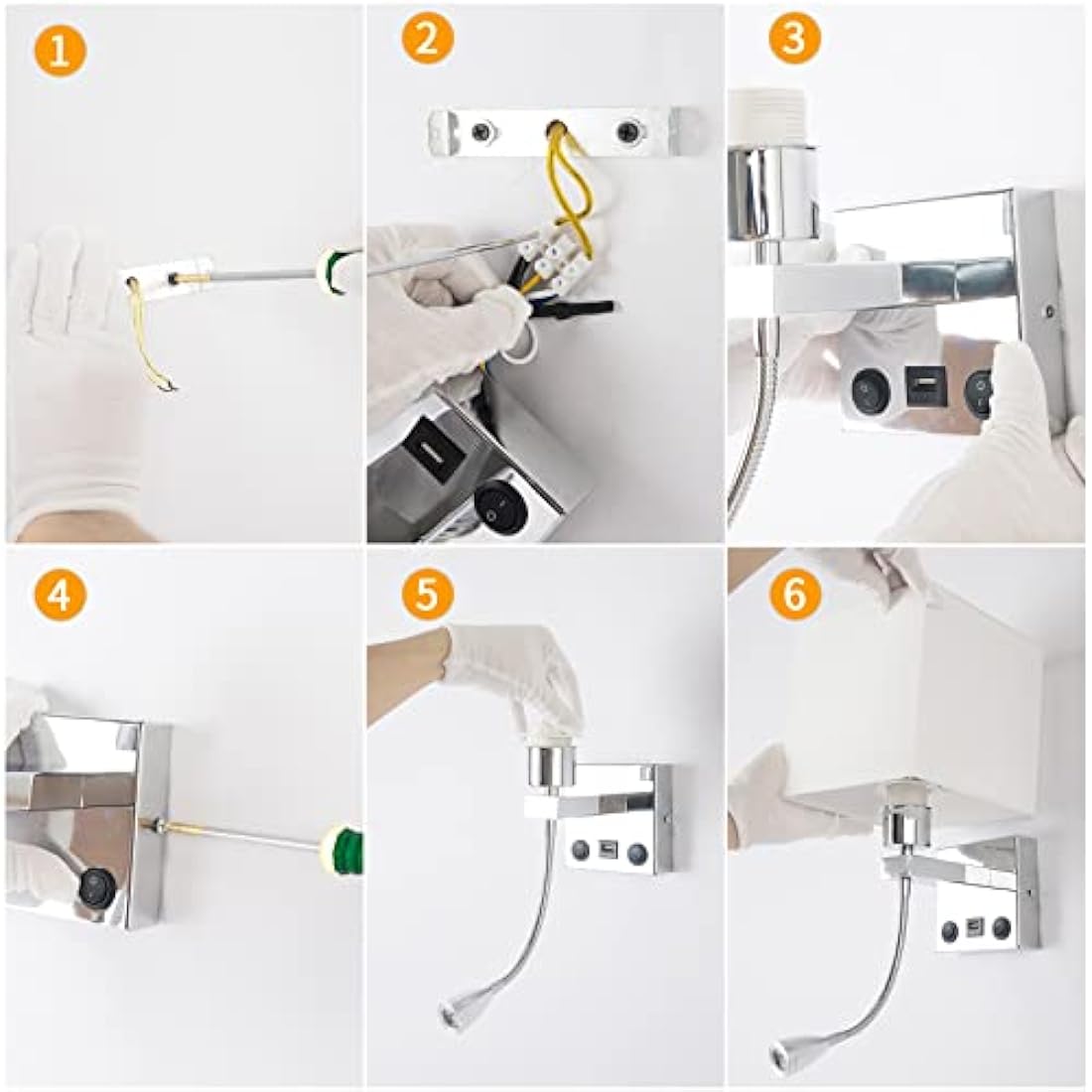 1
2
3
4
5
6