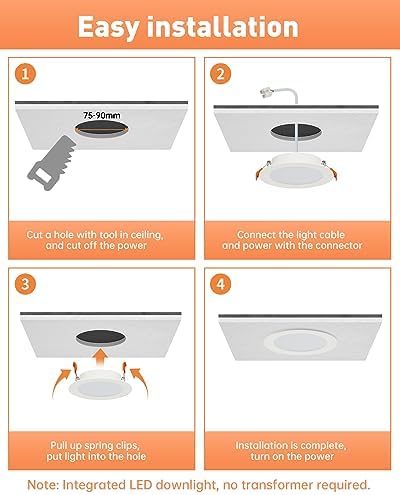 Easy installation

1

75-90mm

Cut a hole with tool in ceiling, and cut off the power

2

Connect the light cable and power with the connector

3

Pull up spring clips, put light into the hole

4

Installation is complete, turn on the power

Note: Integrated LED downlight, no transformer required.