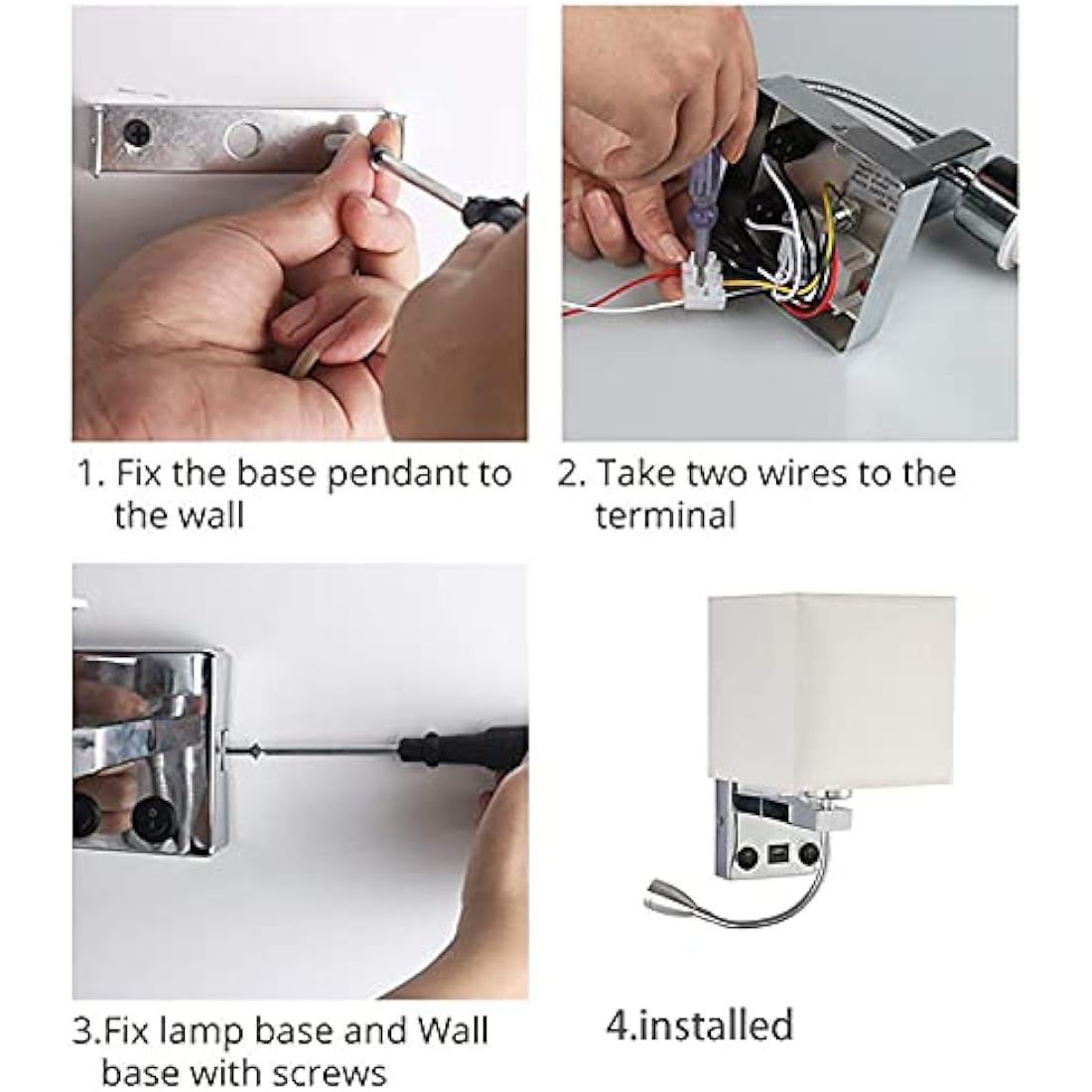 1. Fix the base pendant to the wall

2. Take two wires to the terminal

3.Fix lamp base and Wall base with screws

4.installed