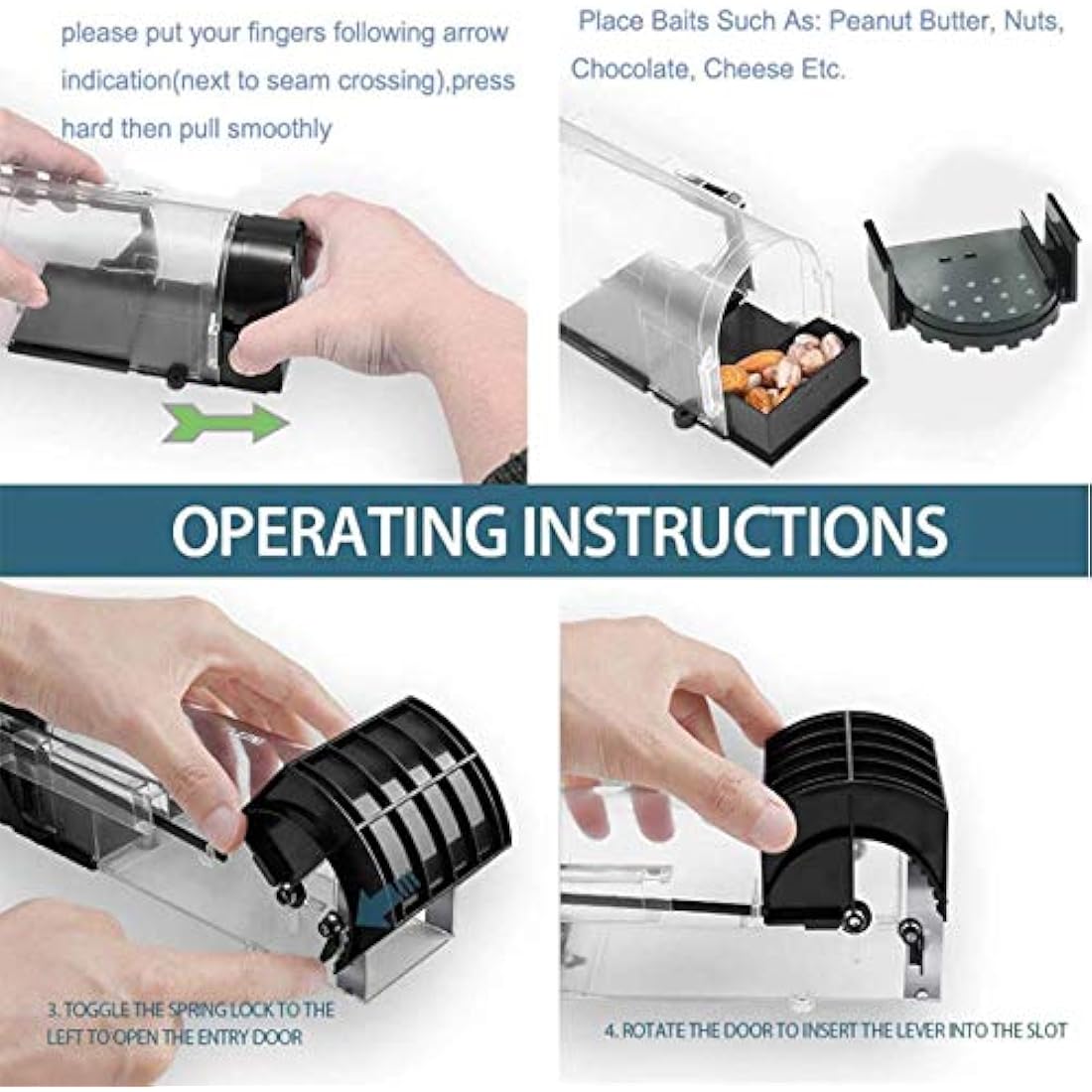 please put your fingers following arrow indication(next to seam crossing),press hard then pull smoothly

Place Baits Such As: Peanut Butter, Nuts, Chocolate, Cheese Etc.

OPERATING INSTRUCTIONS

3. TOGGLE THE SPRING LOCK TO THE LEFT TO OPEN THE ENTRY DOOR

4. ROTATE THE DOOR TO INSERT THE LEVER INTO THE SLOT