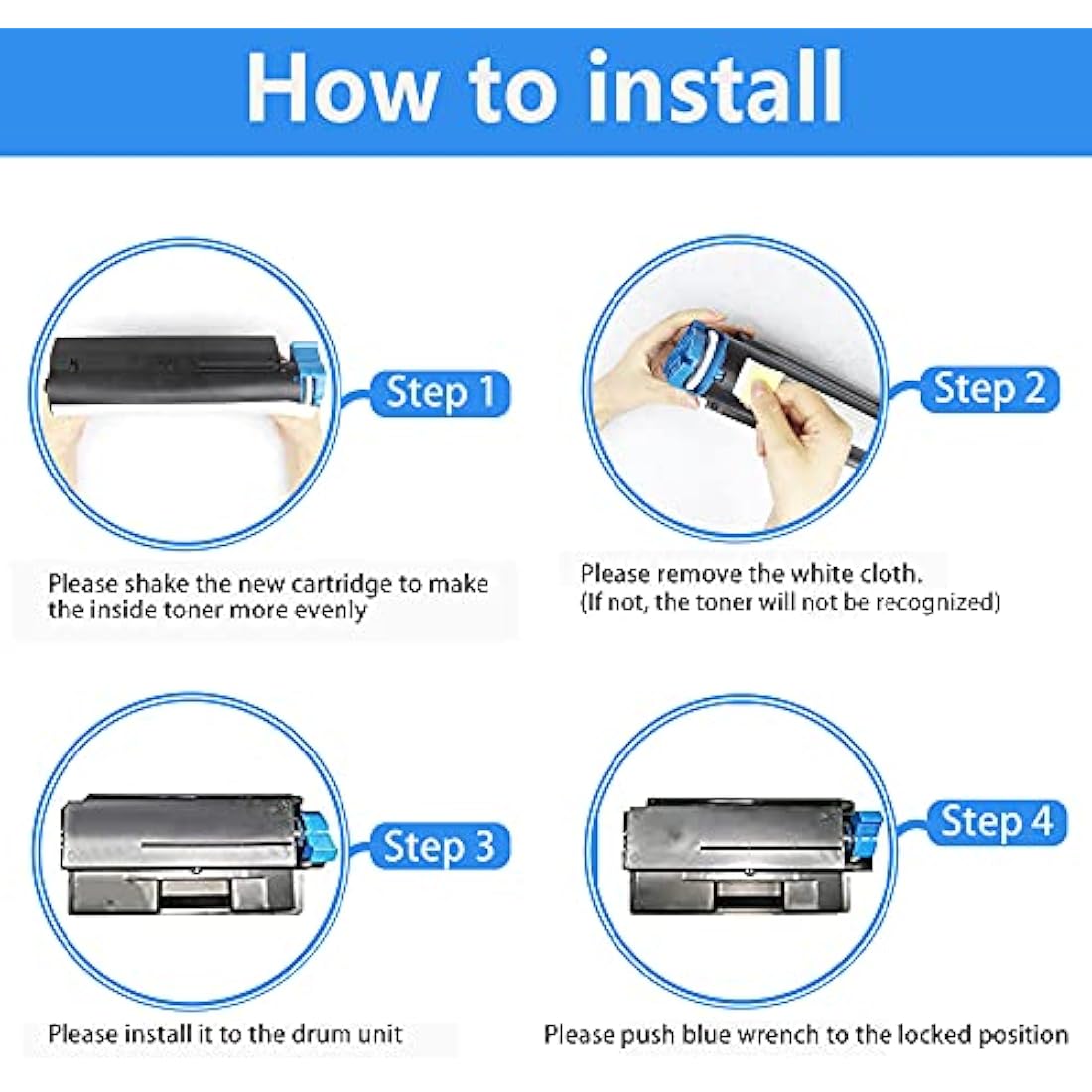 How to install

Step 1

Please shake the new cartridge to make the inside toner more evenly

Step 2

Please remove the white cloth.
(If not, the toner will not be recognized)

Step 3

Please install it to the drum unit

Step 4

Please push blue wrench to the locked position