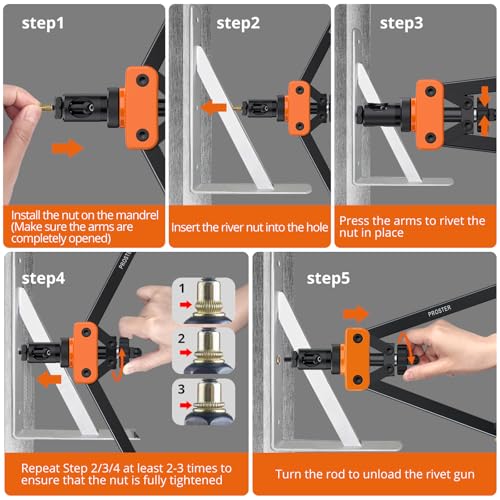 step1

Install the nut on the mandrel (Make sure the arms are completely opened)

step2

Insert the river nut into the hole

step3

Press the arms to rivet the nut in place

step4

PROSTER

1

2

3

Repeat Step 2/3/4 at least 2-3 times to ensure that the nut is fully tightened

step5

PROSTER

Turn the rod to unload the rivet gun