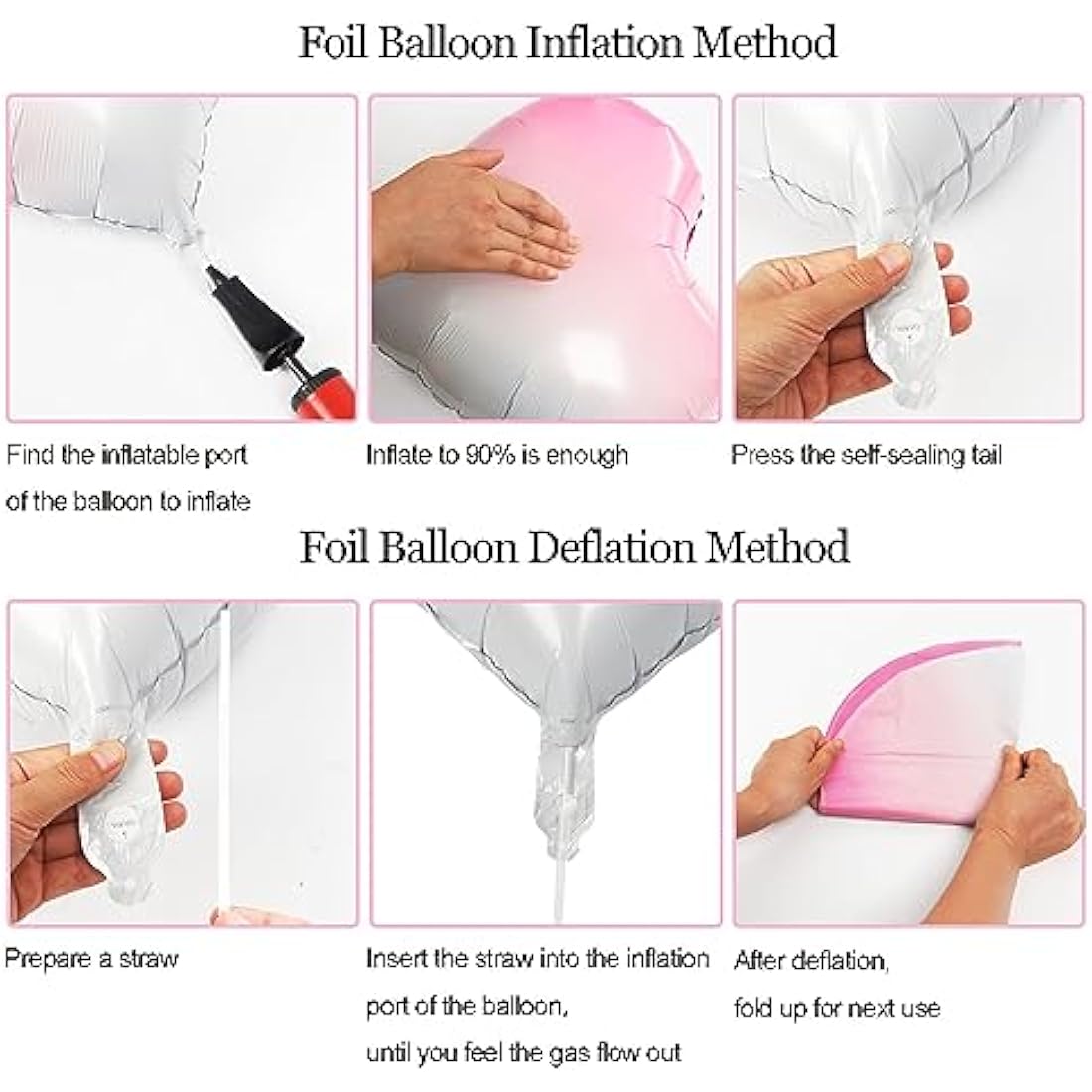 Foil Balloon Inflation Method

Find the inflatable port of the balloon to inflate

Inflate to 90% is enough

Press the self-sealing tail

Foil Balloon Deflation Method

Prepare a straw

Insert the straw into the inflation port of the balloon, until you feel the gas flow out

After deflation, fold up for next use