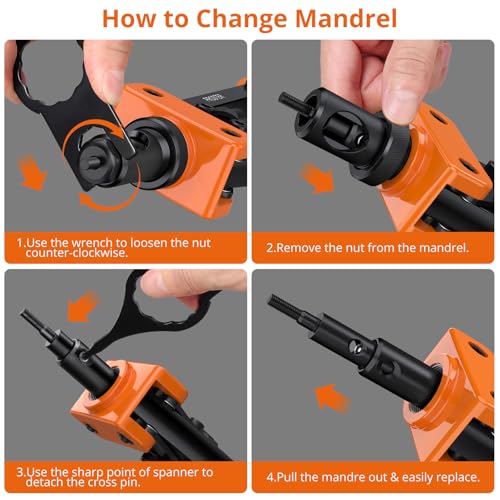 How to Change Mandrel

1.Use the wrench to loosen the nut counter-clockwise.

2.Remove the nut from the mandrel.

3.Use the sharp point of spanner to detach the cross pin.

4.Pull the mandre out & easily replace.