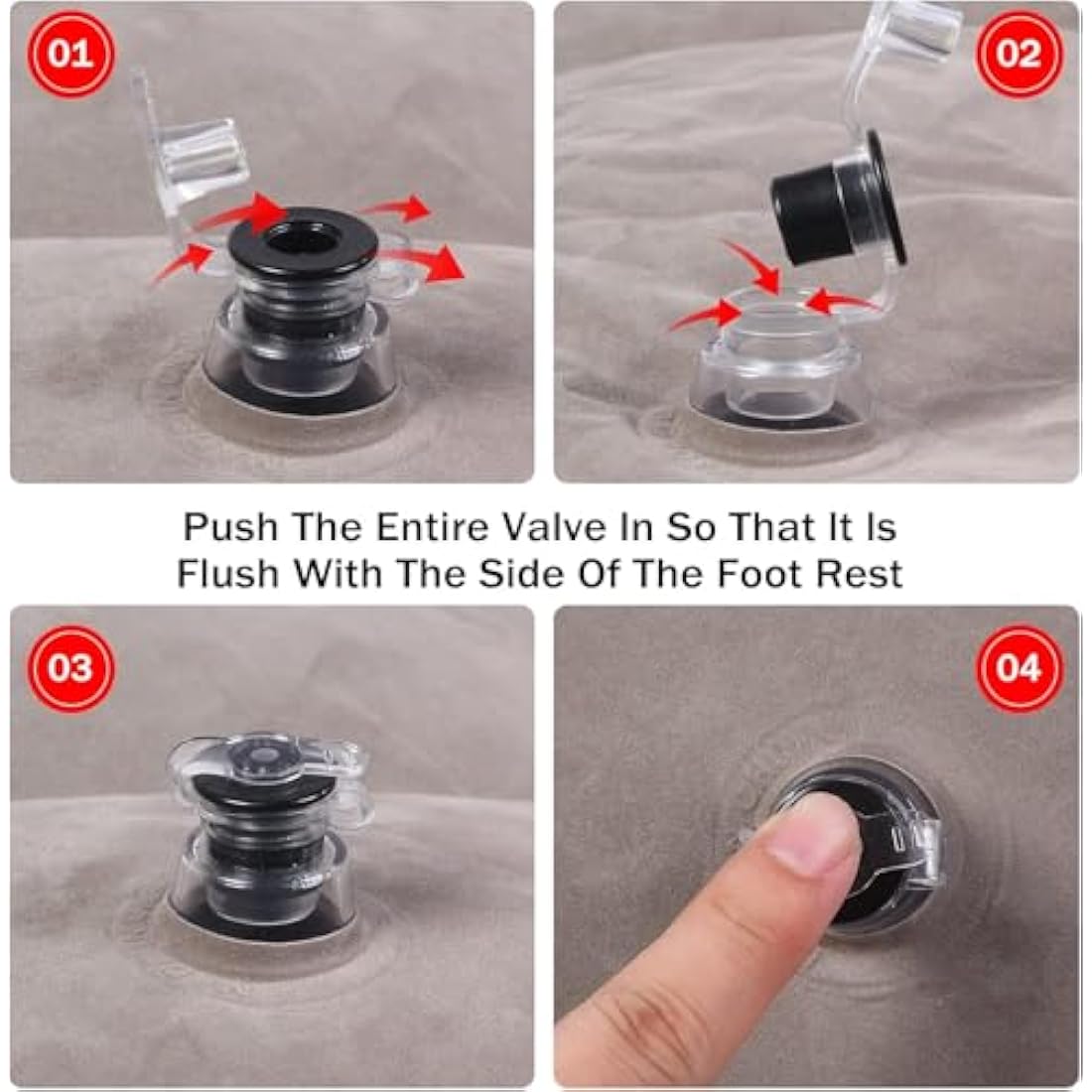 01

02

Push The Entire Valve In So That It Is Flush With The Side Of The Foot Rest

03

04